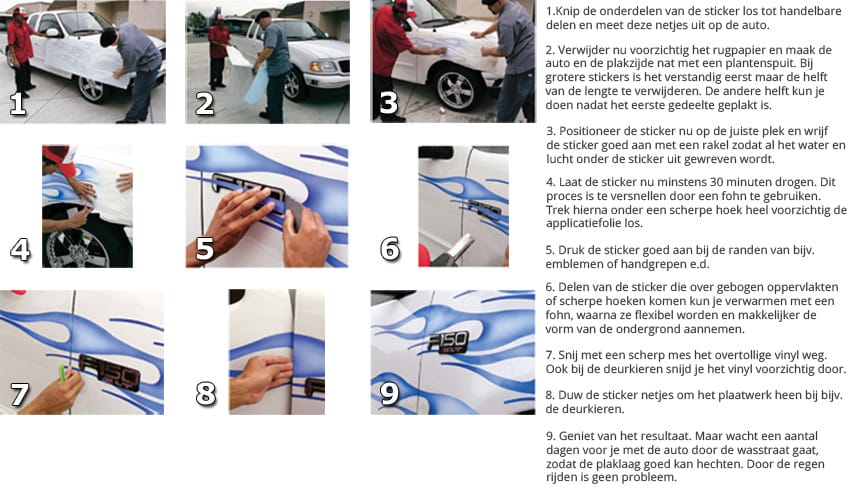 1

2

3

4

5

6

7

8

9

F150

1.Knip de onderdelen van de sticker los tot handelbare delen en meet deze netjes uit op de auto.

2. Verwijder nu voorzichtig het rugpapier en maak de auto en de plakzijde nat met een plantenspuit. Bij grotere stickers is het verstandig eerst maar de helft van de lengte te verwijderen. De andere helft kun je doen nadat het eerste gedeelte geplakt is.

3. Positioneer de sticker nu op de juiste plek en wrijf de sticker goed aan met een rakel zodat al het water en lucht onder de sticker uit gewreven wordt.

4. Laat de sticker nu minstens 30 minuten drogen. Dit proces is te versnellen door een fohn te gebruiken. Trek hierna onder een scherpe hoek heel voorzichtig de applicatiefolie los.

5. Druk de sticker goed aan bij de randen van bijv. emblemen of handgrepen e.d.

6. Delen van de sticker die over gebogen oppervlakten of scherpe hoeken komen kun je verwarmen met een fohn, waarna ze flexibel worden en makkelijker de vorm van de ondergrond aannemen.

7. Snij met een scherp mes het overtollige vinyl weg. Ook bij de deurkieren snijd je het vinyl voorzichtig door.

8. Duw de sticker netjes om het plaatwerk heen bij bijv. de deurkieren.

9. Geniet van het resultaat. Maar wacht een aantal dagen voor je met de auto door de wasstraat gaat, zodat de plaklaag goed kan hechten. Door de regen rijden is geen probleem.